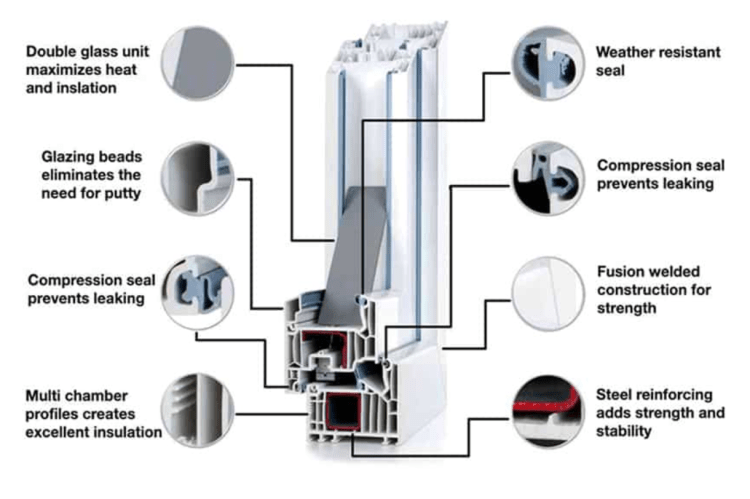 Double glass unit maximizes heat and inslation

Glazing beads eliminates the need for putty

Compression seal prevents leaking

Multi chamber profiles creates excellent insulation

Weather resistant seal

Compression seal prevents leaking

Fusion welded construction for strength

Steel reinforcing adds strength and stability